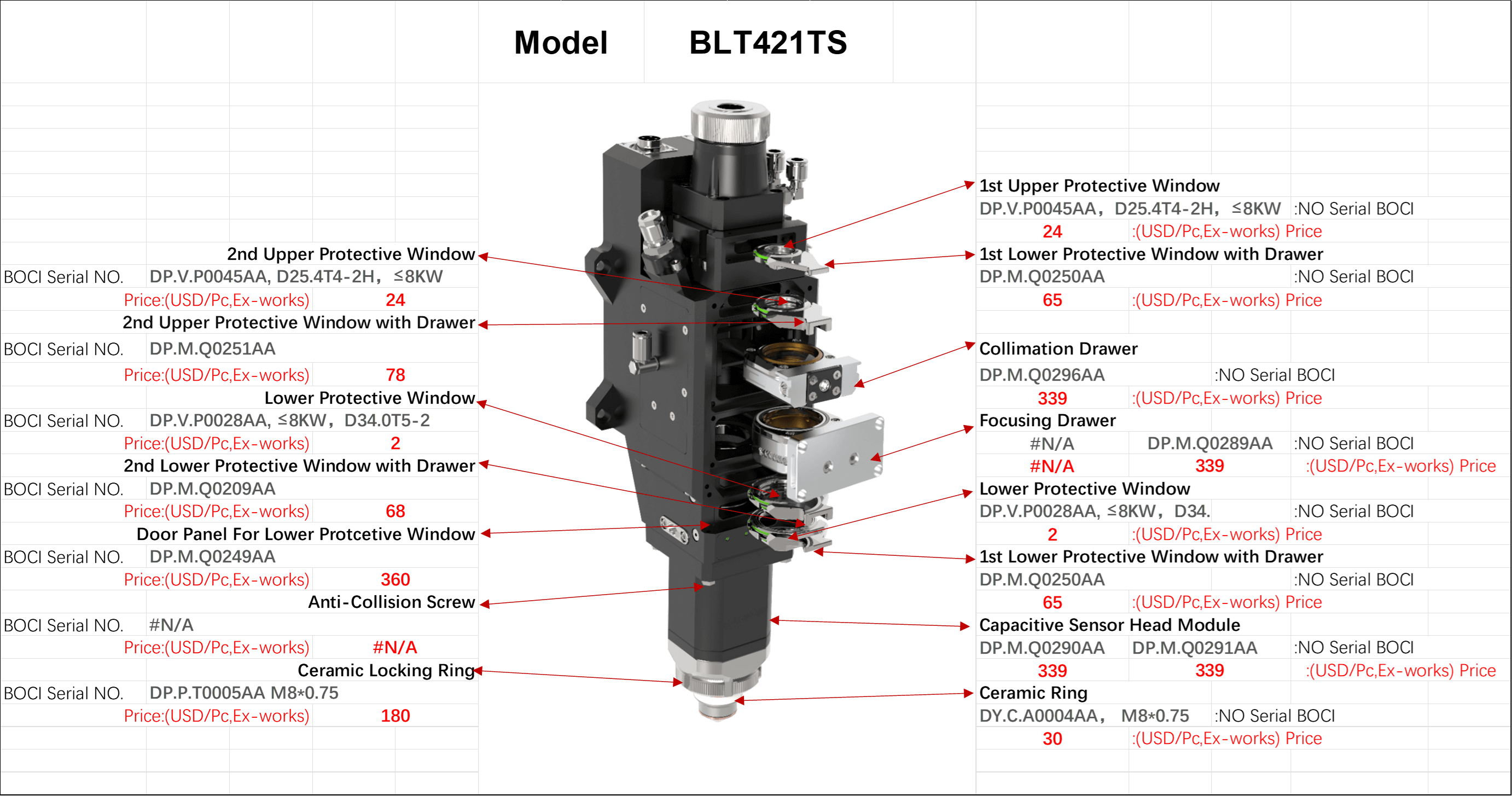 Model BLT421TS

2nd Upper Protective Window
BOCI Serial NO. DP.V.P0045AA, D25.4T4-2H, ≤8KW
Price:(USD/Pc,Ex-works) 24

2nd Upper Protective Window with Drawer
BOCI Serial NO. DP.M.Q0251AA
Price:(USD/Pc,Ex-works) 78

Lower Protective Window
BOCI Serial NO. DP.V.P0028AA, ≤8KW, D34.0T5-2
Price:(USD/Pc,Ex-works) 2

2nd Lower Protective Window with Drawer
BOCI Serial NO. DP.M.Q0209AA
Price:(USD/Pc,Ex-works) 68

Door Panel For Lower Protcetive Window
BOCI Serial NO. DP.M.Q0249AA
Price:(USD/Pc,Ex-works) 360

Anti-Collision Screw
BOCI Serial NO. #N/A
Price:(USD/Pc,Ex-works) #N/A

Ceramic Locking Ring
BOCI Serial NO. DP.P.T0005AA M8*0.75
Price:(USD/Pc,Ex-works) 180

1st Upper Protective Window
DP.V.P0045AA, D25.4T4-2H, ≤8KW :NO Serial BOCI
24 :(USD/Pc,Ex-works) Price

1st Lower Protective Window with Drawer
DP.M.Q0250AA :NO Serial BOCI
65 :(USD/Pc,Ex-works) Price

Collimation Drawer
DP.M.Q0296AA :NO Serial BOCI
339 :(USD/Pc,Ex-works) Price

Focusing Drawer
#N/A DP.M.Q0289AA :NO Serial BOCI
#N/A 339 :(USD/Pc,Ex-works) Price

Lower Protective Window
DP.V.P0028AA, ≤8KW, D34. :NO Serial BOCI
2 :(USD/Pc,Ex-works) Price

1st Lower Protective Window with Drawer
DP.M.Q0250AA :NO Serial BOCI
65 :(USD/Pc,Ex-works) Price

Capacitive Sensor Head Module
DP.M.Q0290AA DP.M.Q0291AA :NO Serial BOCI
339 339 :(USD/Pc,Ex-works) Price

Ceramic Ring
DY.C.A0004AA, M8*0.75 :NO Serial BOCI
30 :(USD/Pc,Ex-works) Price